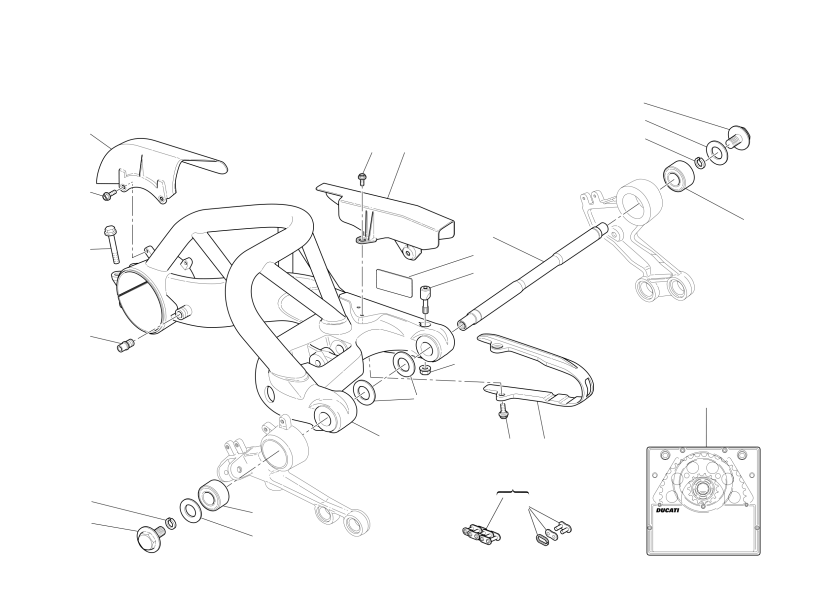 DUCATI