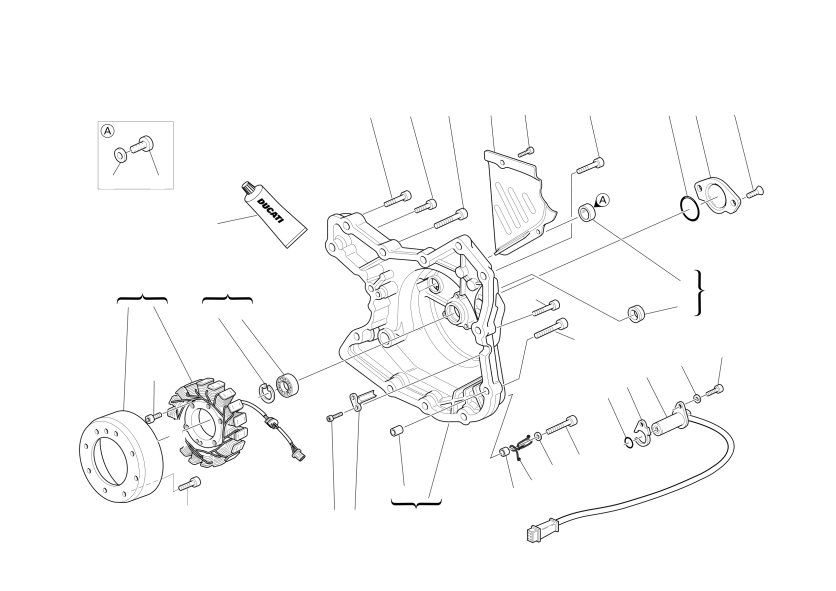 A
DUCATI
A