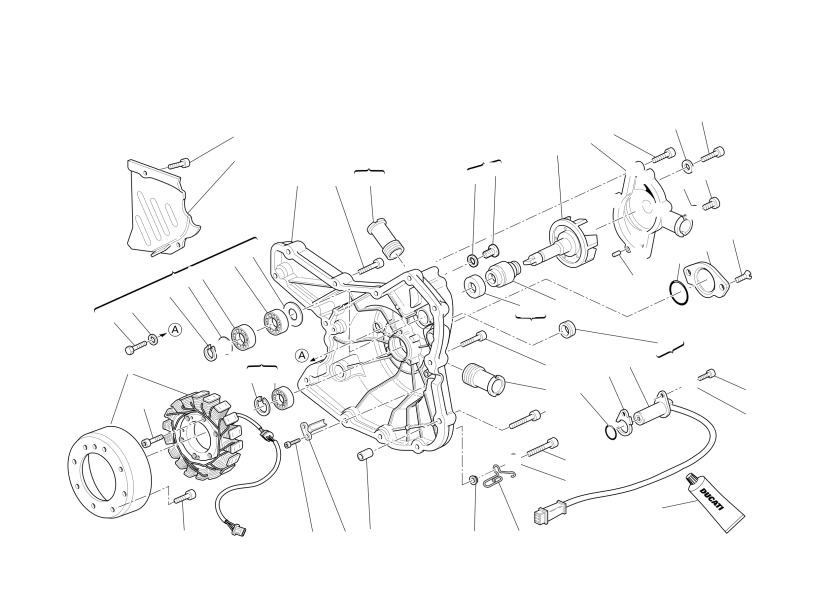 A
A
DUCATI