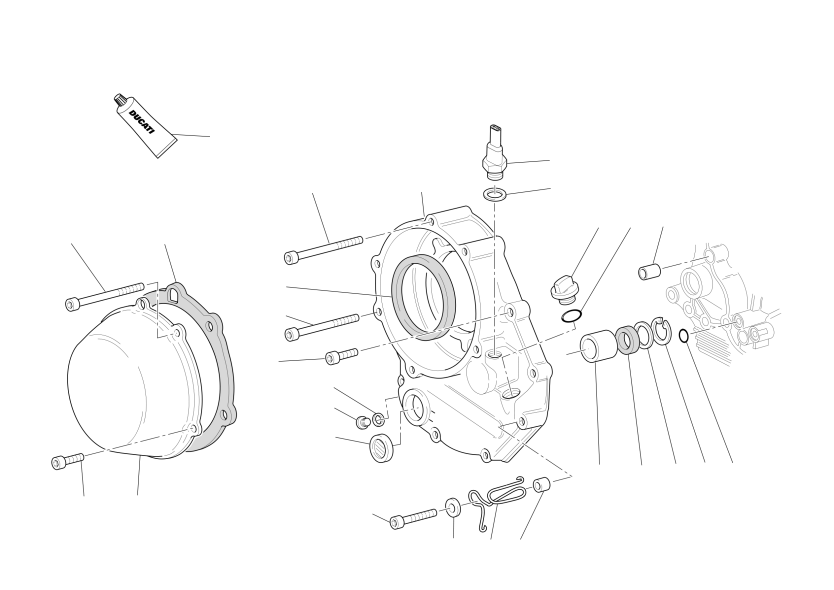 DUCATI