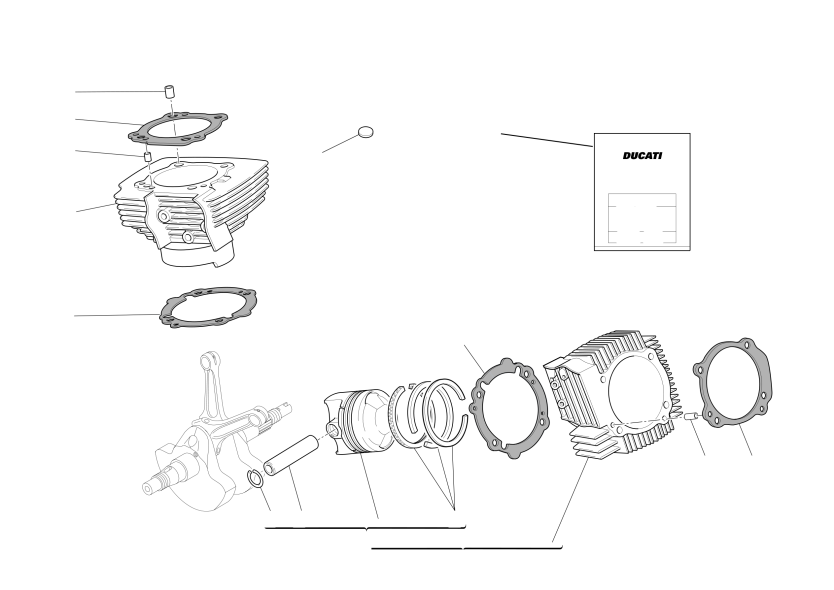 DUCATI