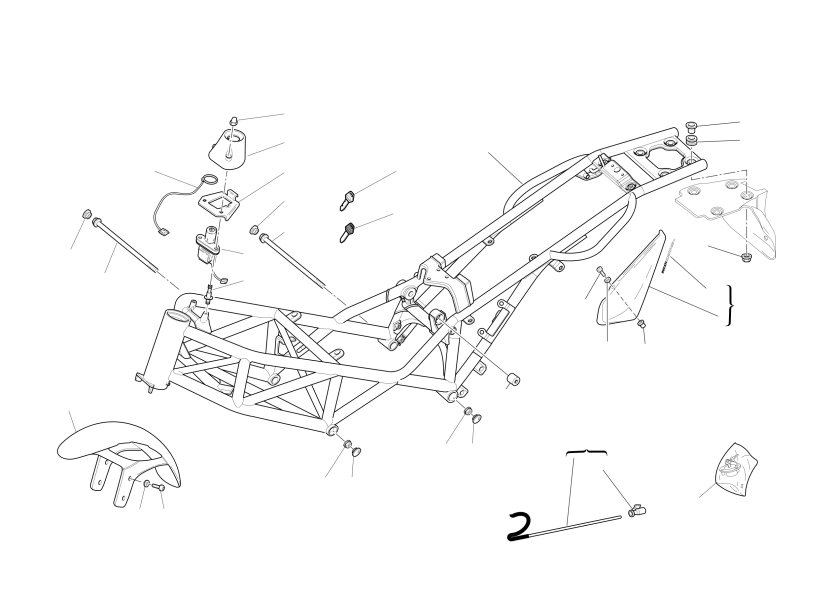 2