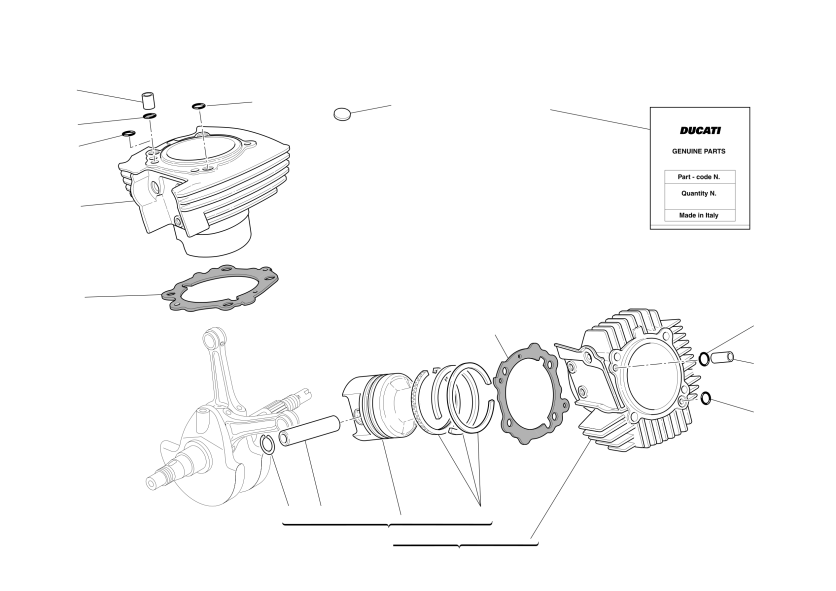 DUCATI
GENUINE PARTS
Part - code N.
Quantity N.
Made in Italy