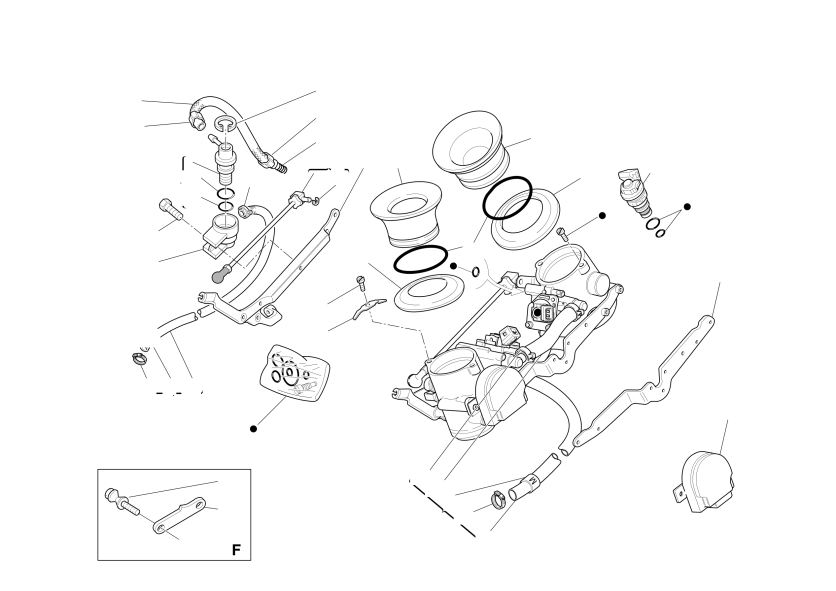 F