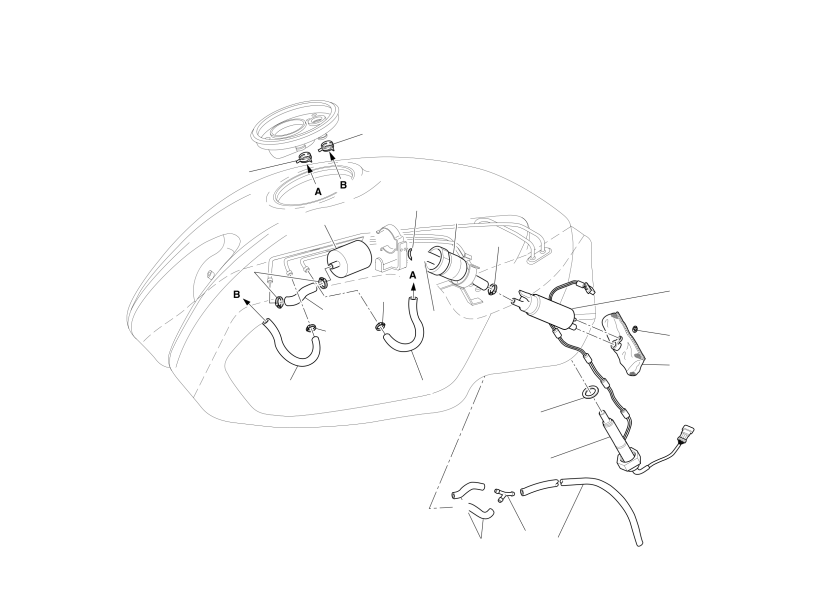 A
B
A
B