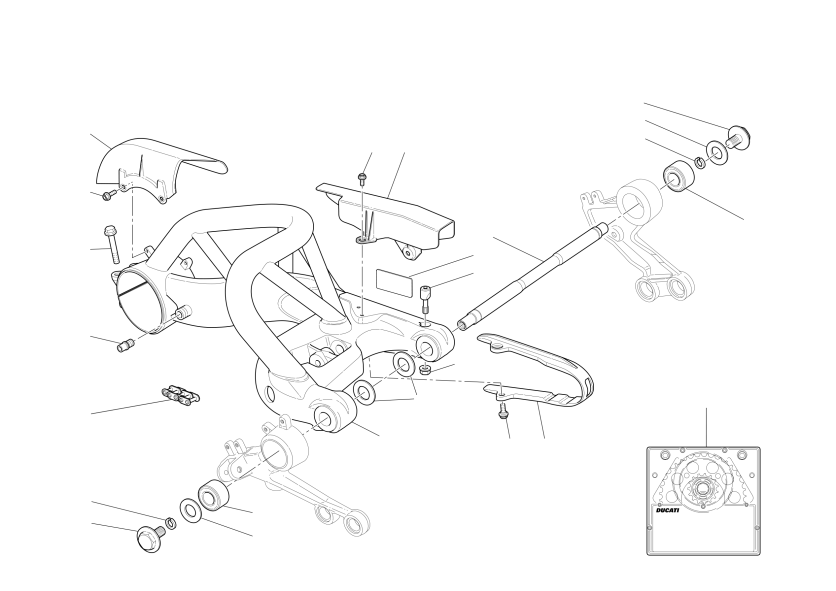 DUCATI