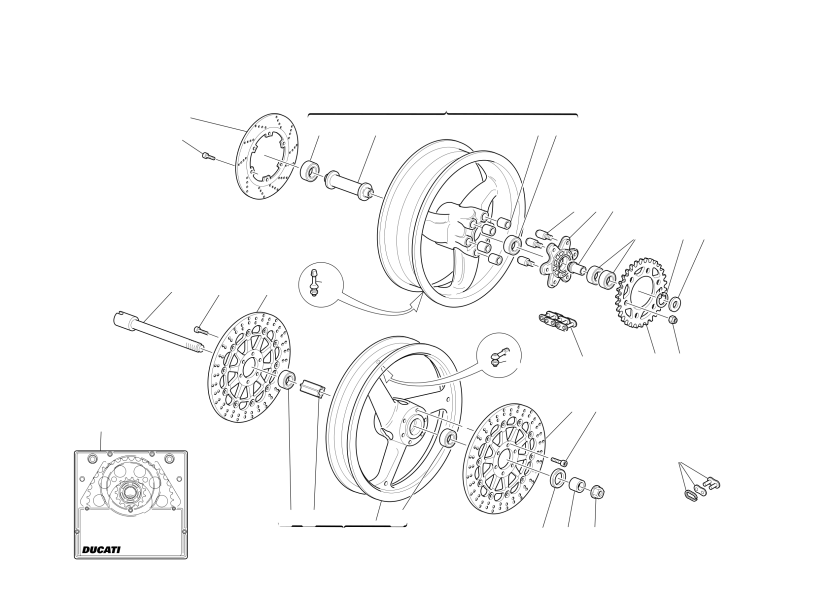 DUCATI