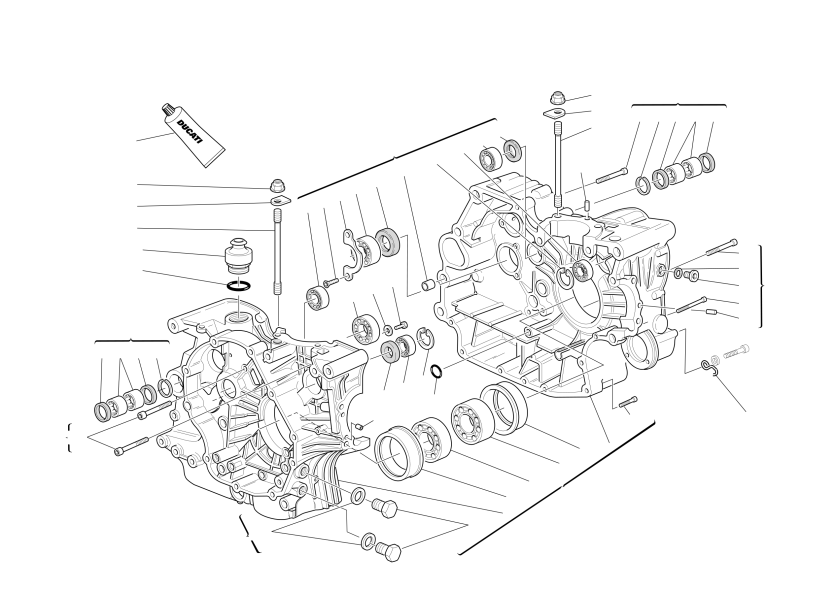 DUCATI