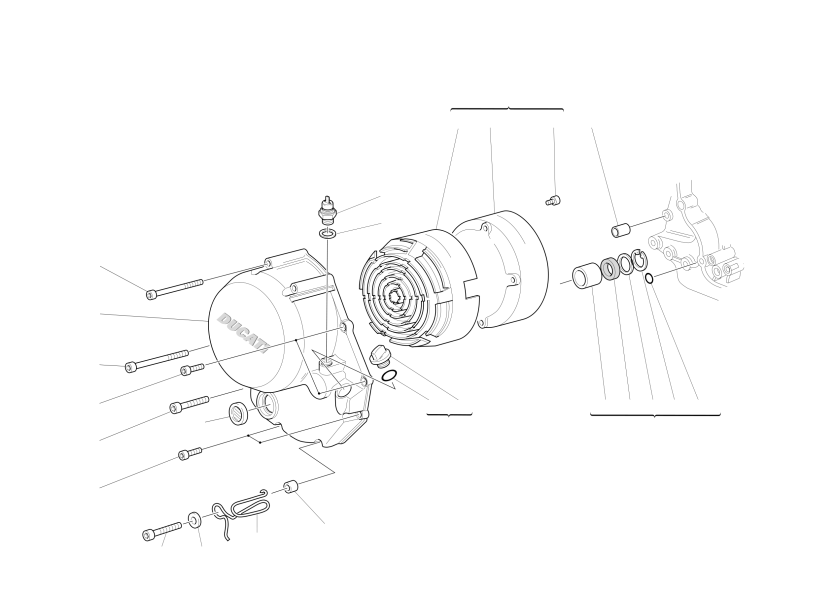 DUCATI