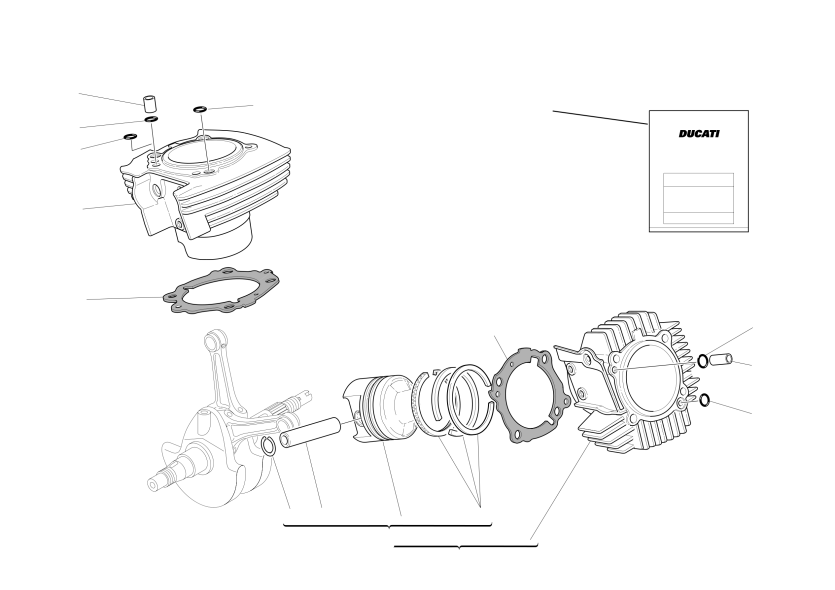 DUCATI