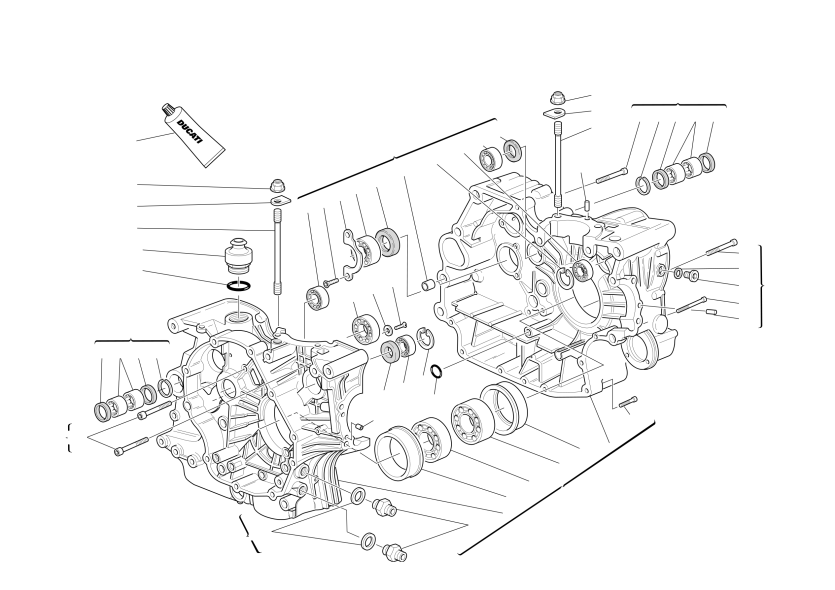 DUCATI