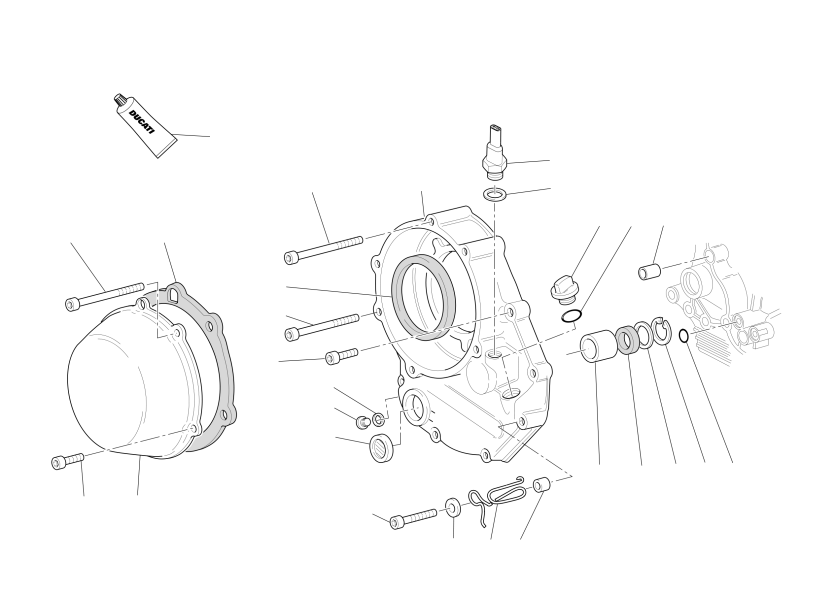 DUCATI