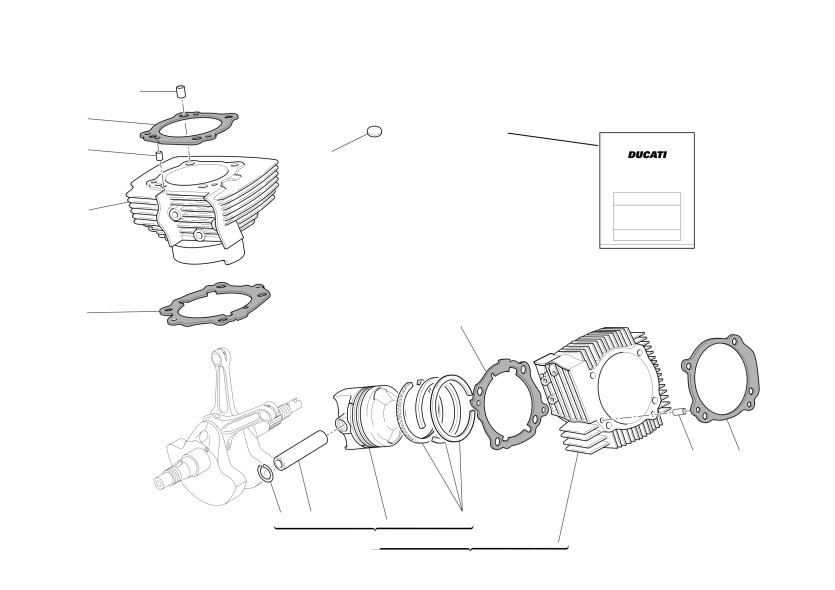 DUCATI