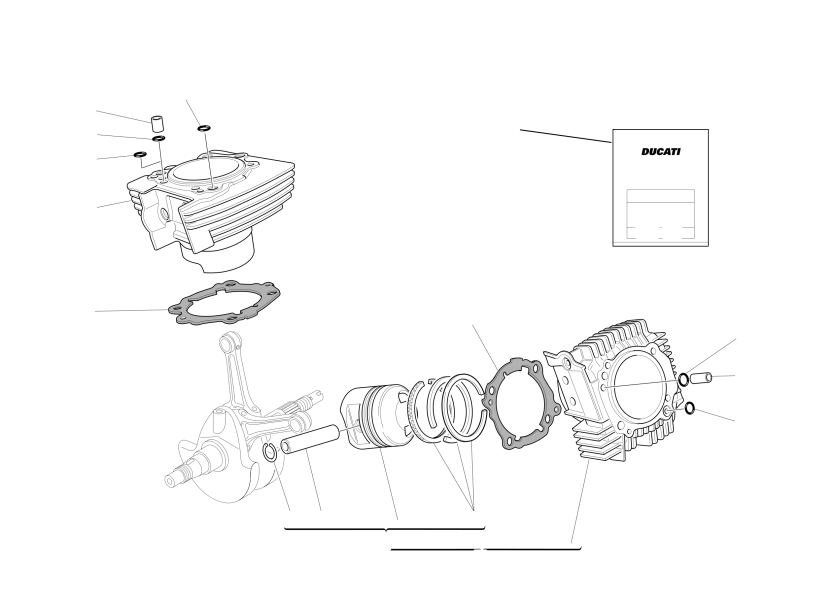 DUCATI