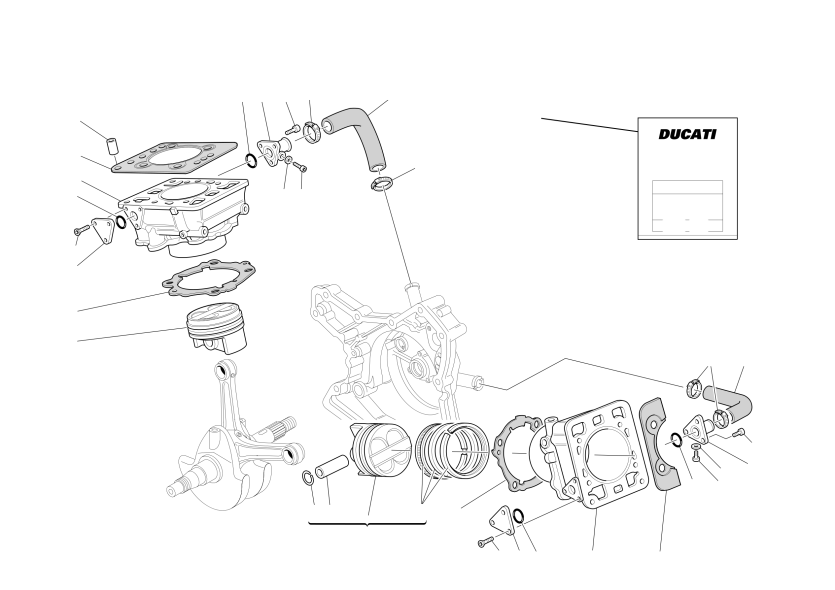 DUCATI