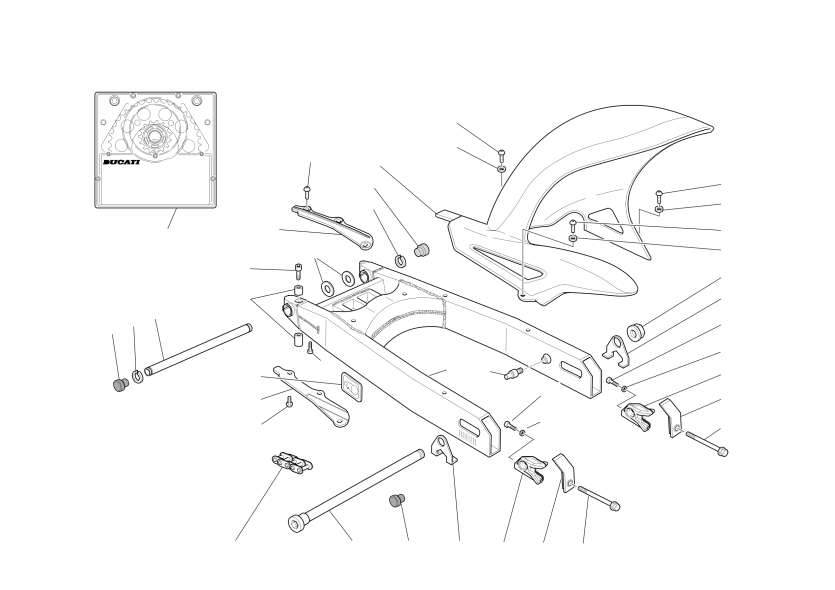 DUCATI