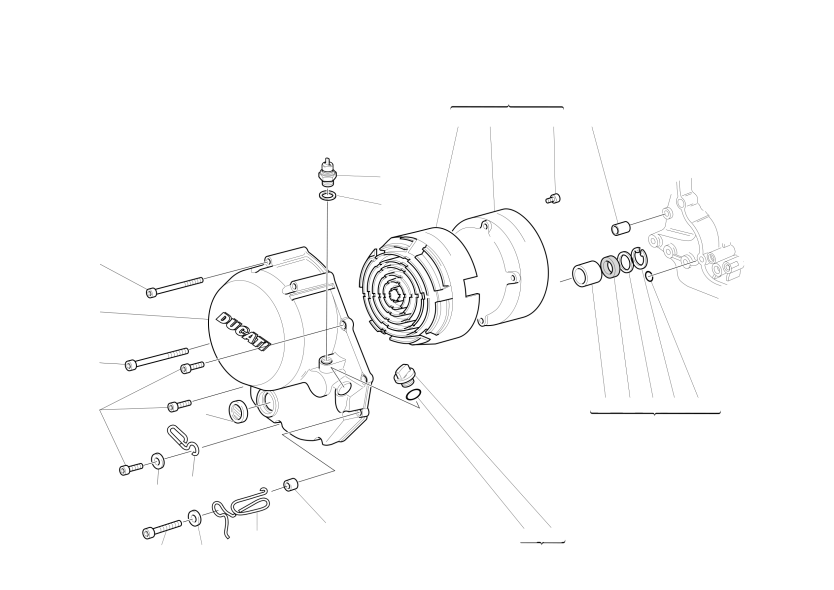 DUCATI