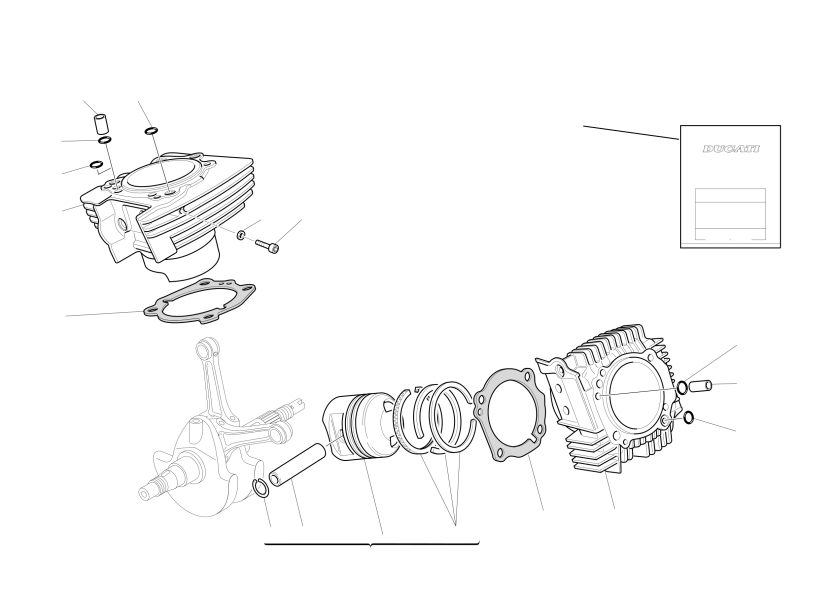 DUCATI