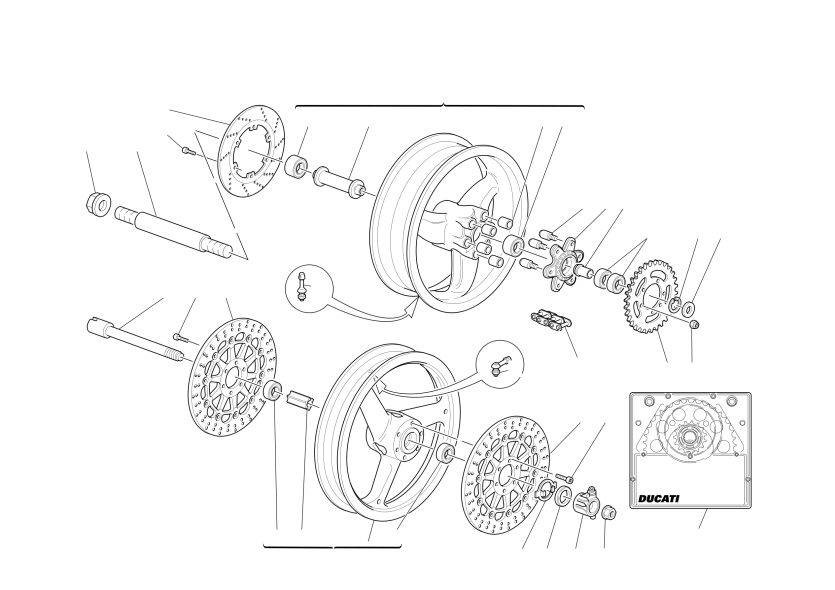 DUCATI