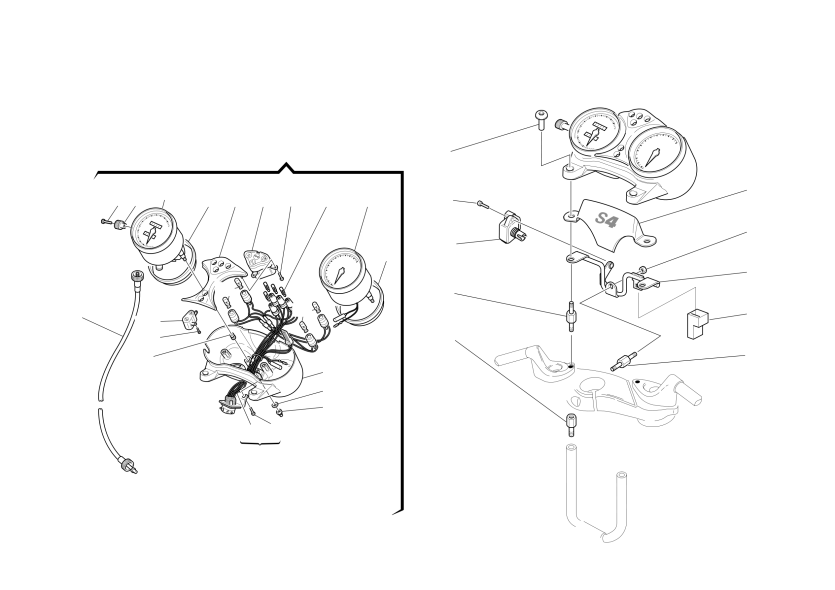 S4