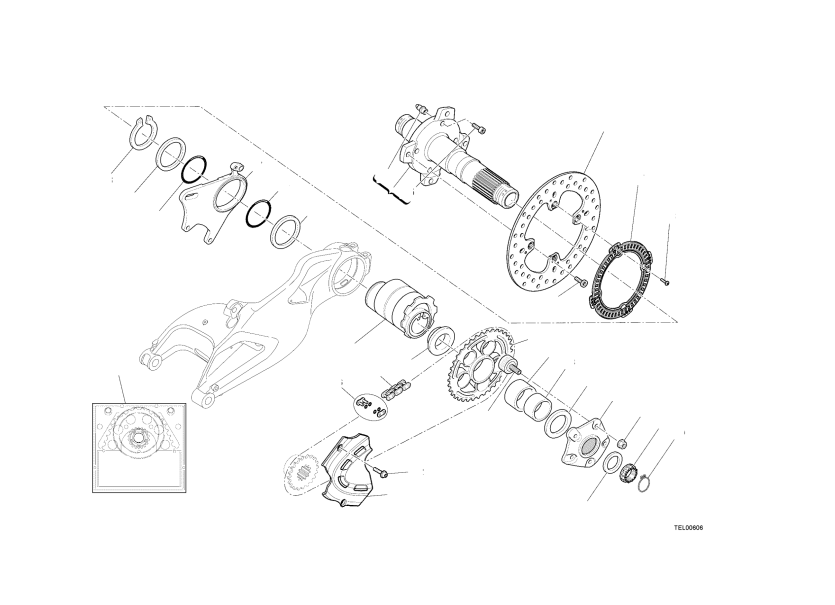 TEL00606