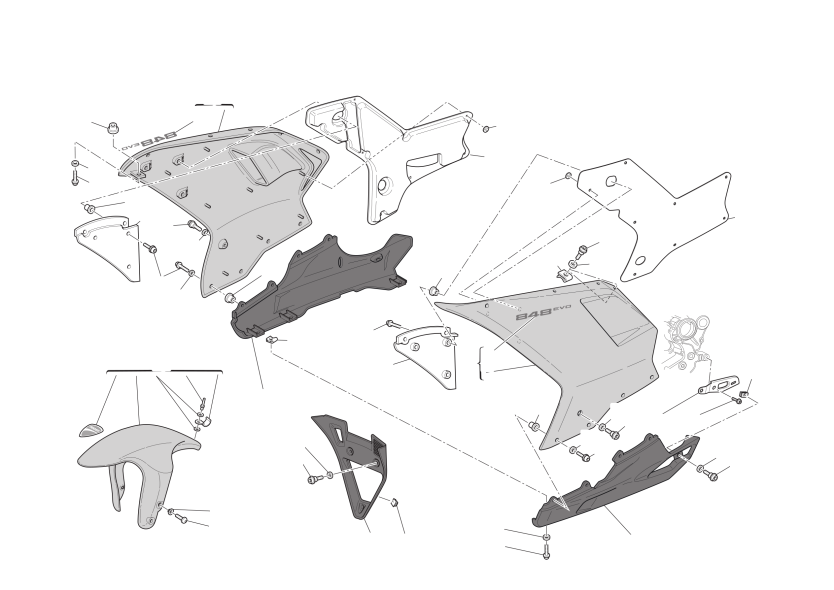 848 EVO

848 EVO