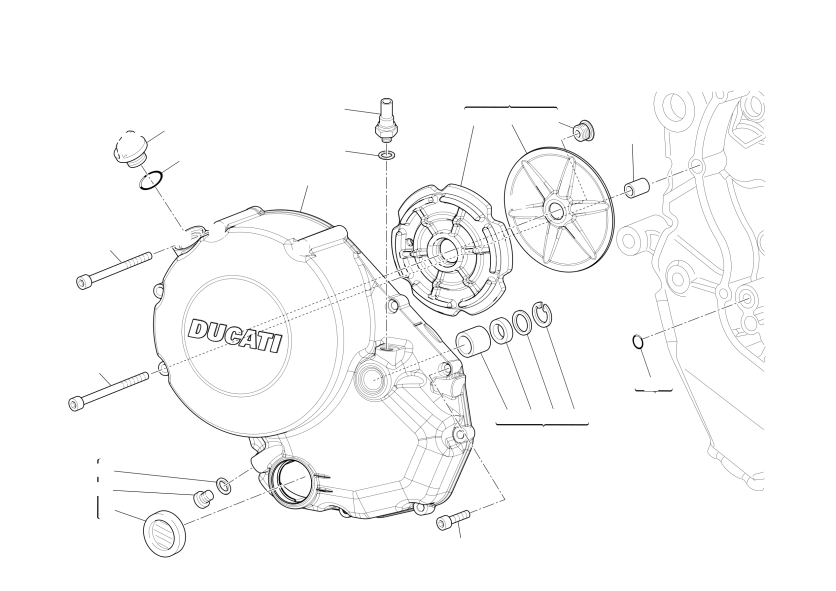 DUCATI