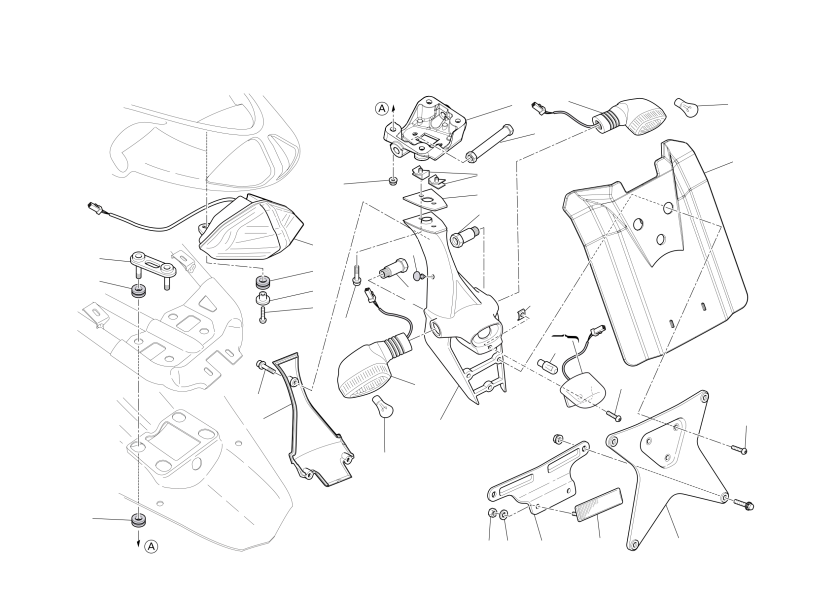 A
A