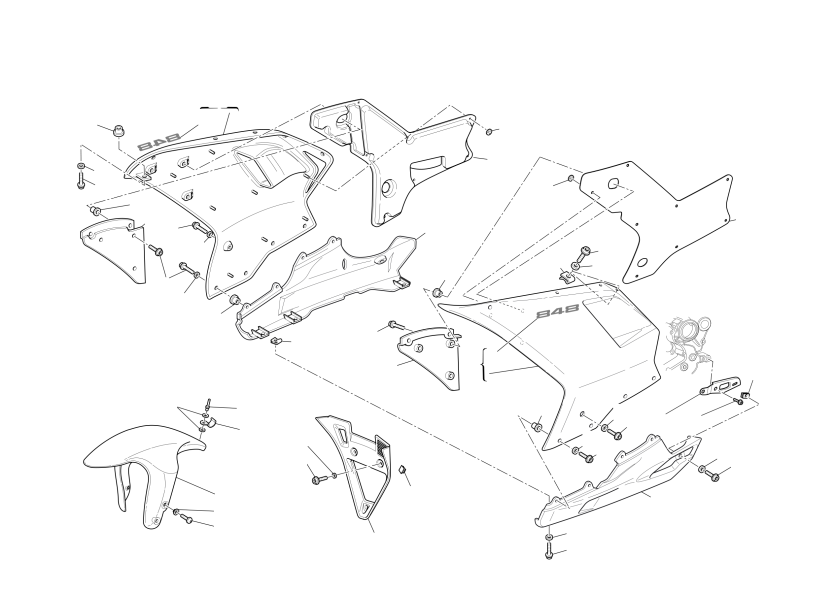 848

848