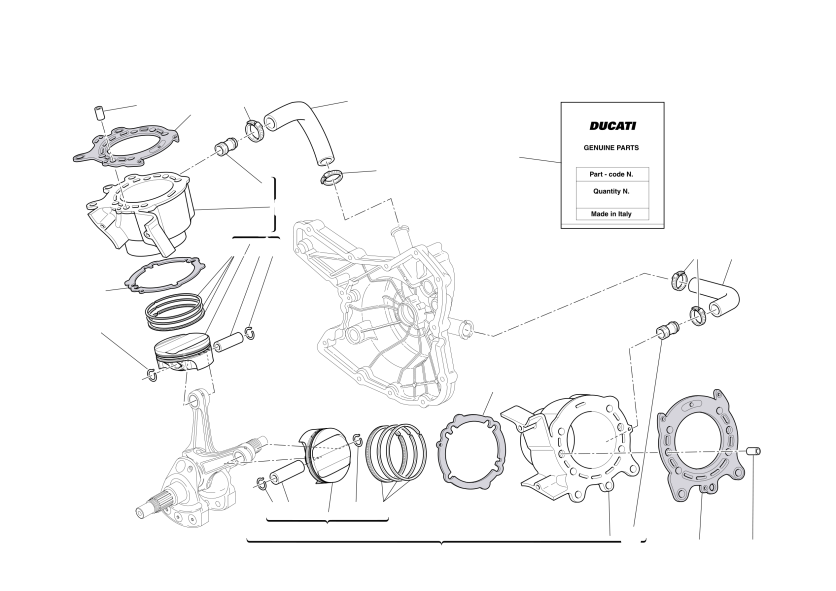 DUCATI
GENUINE PARTS

Part - code N.
Quantity N.
Made in Italy