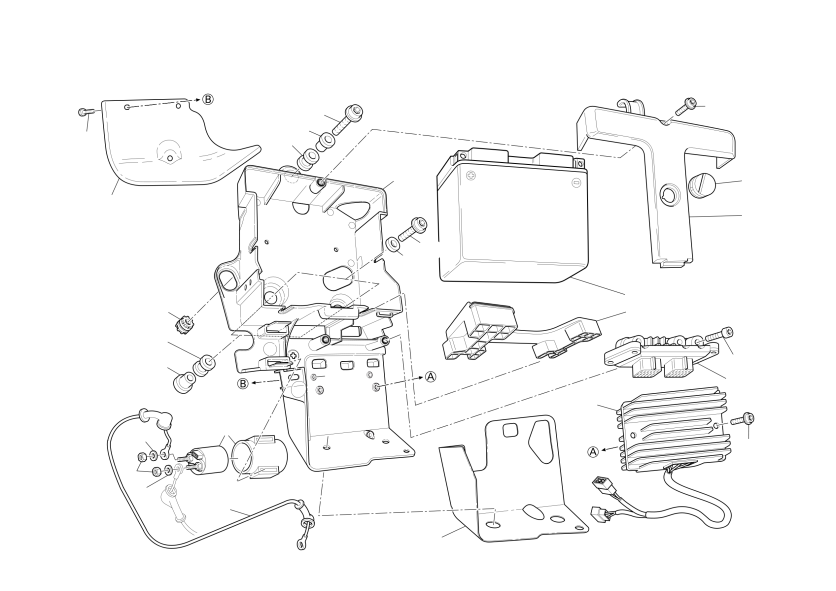 B
B
A
A