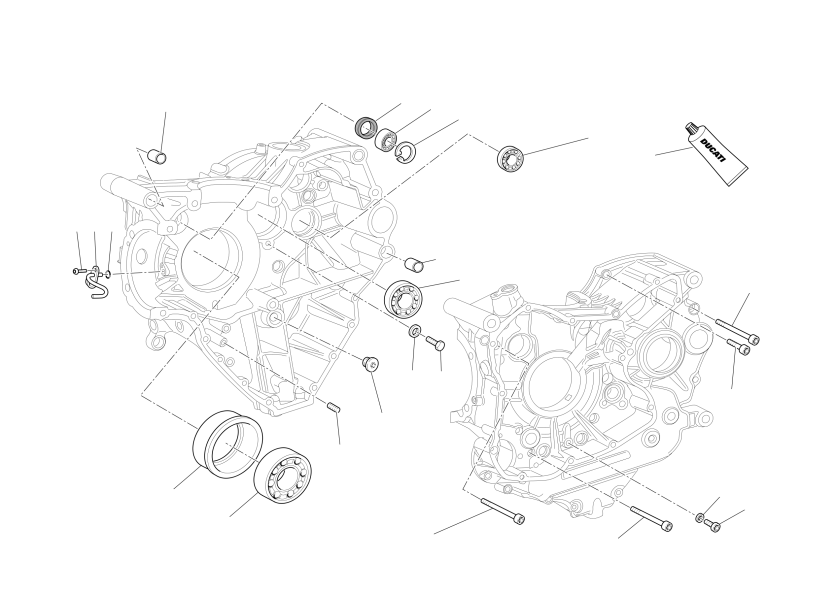 DUCATI