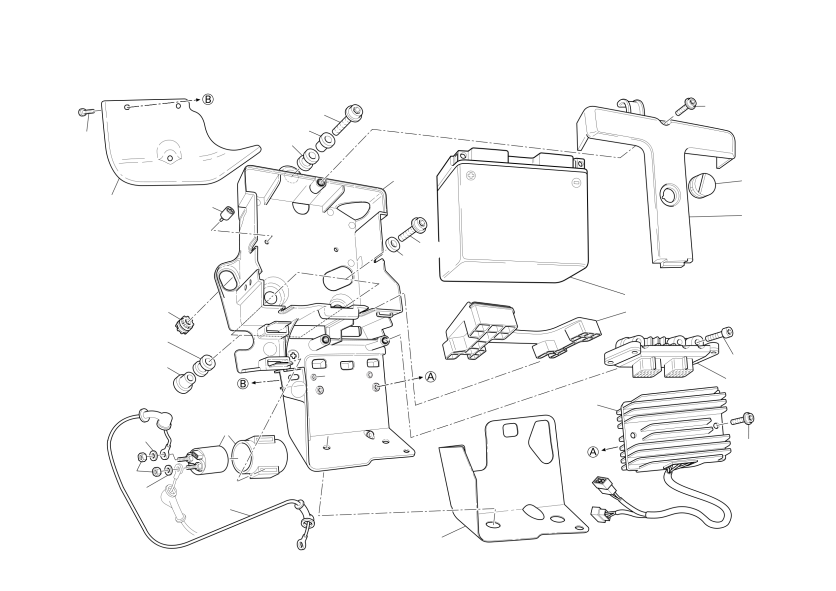 B

B

A

A