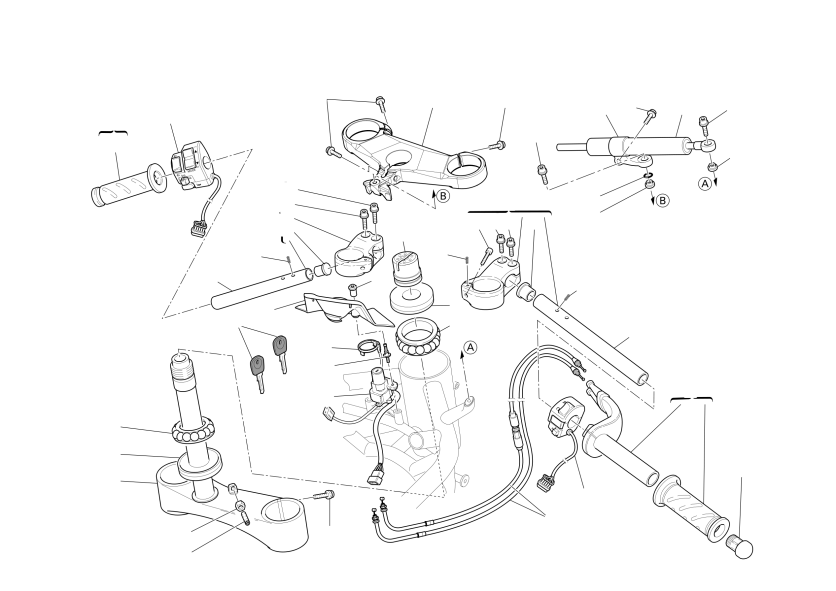 B
A
B
A