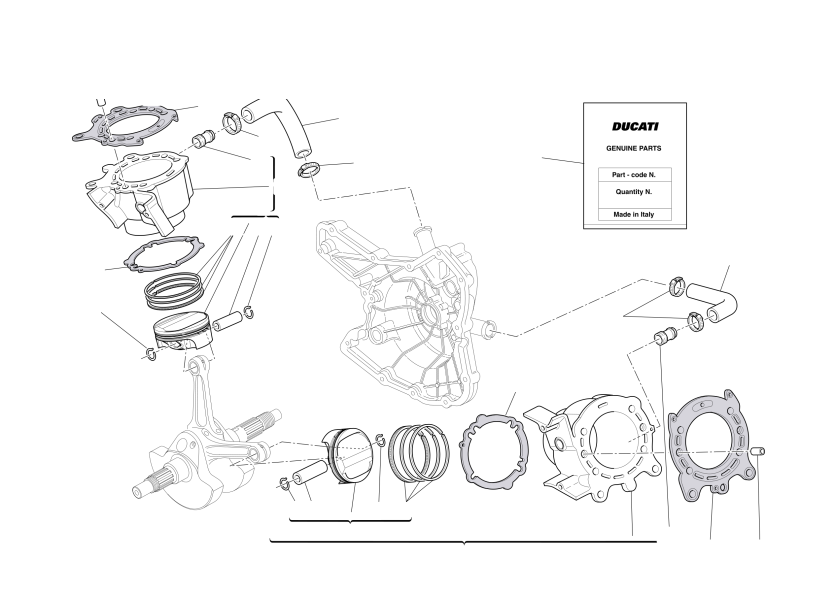 DUCATI

GENUINE PARTS

Part - code N.

Quantity N.

Made in Italy