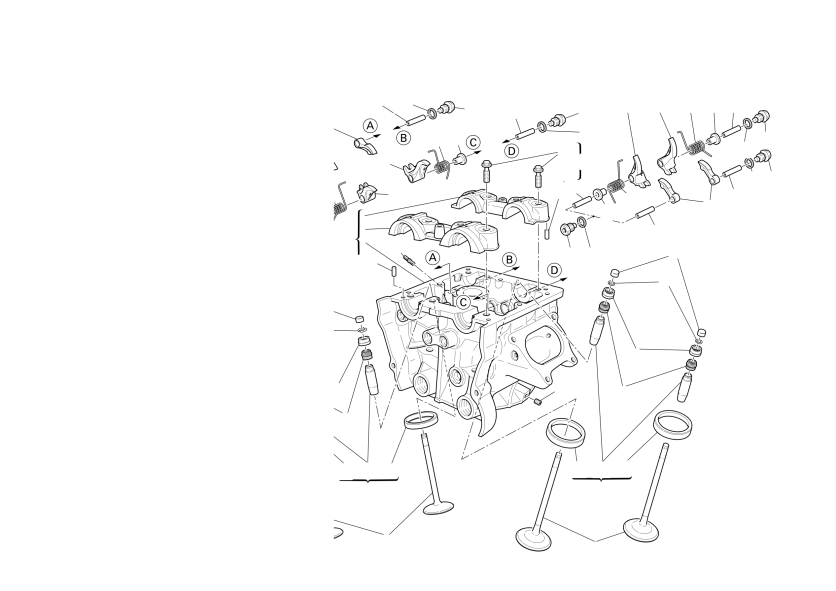 A
B
C
D
A
B
D
C