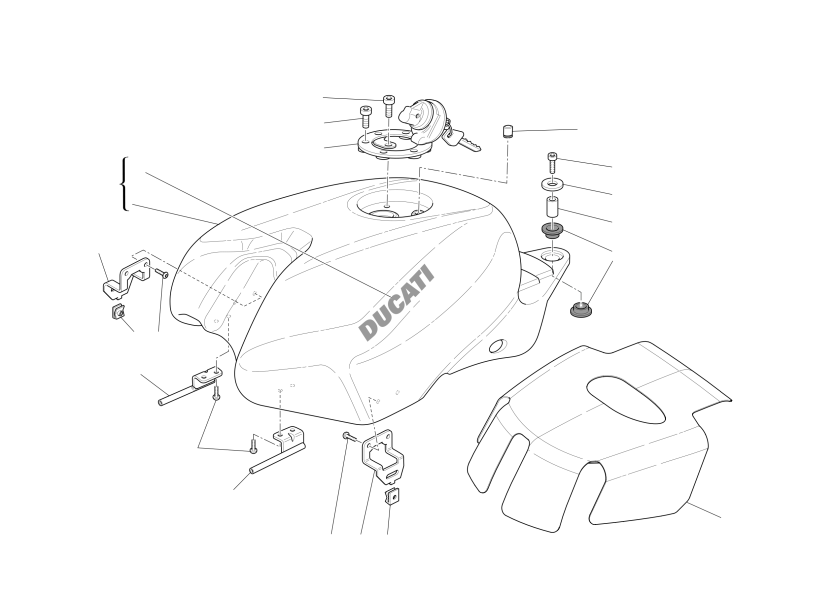 DUCATI