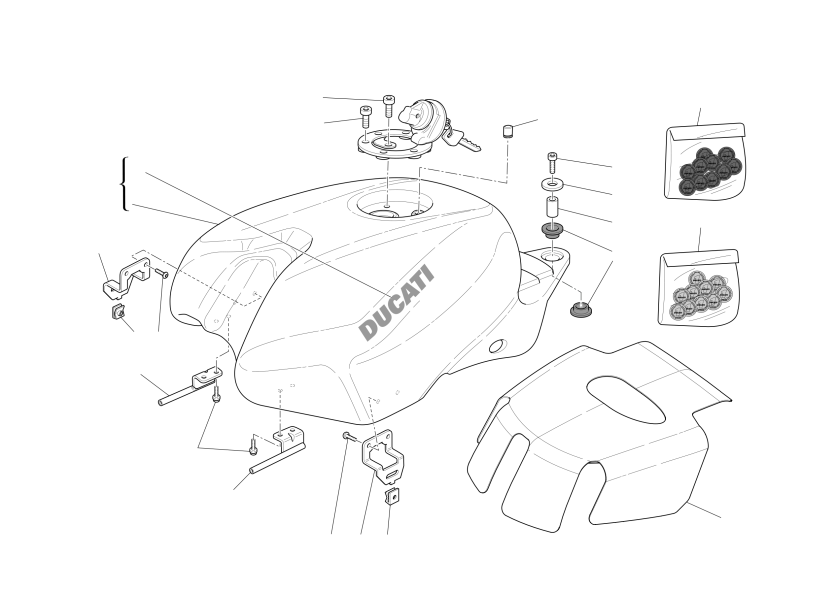 DUCATI