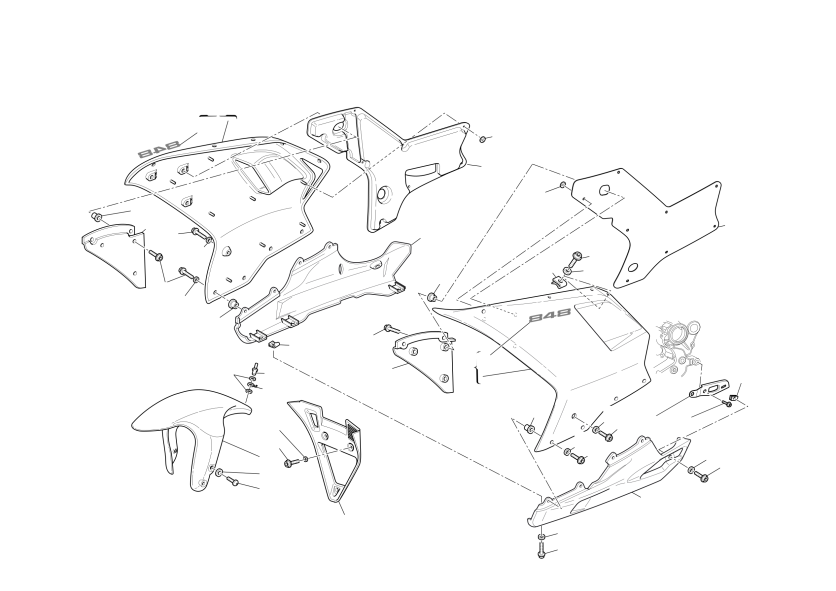 848

848