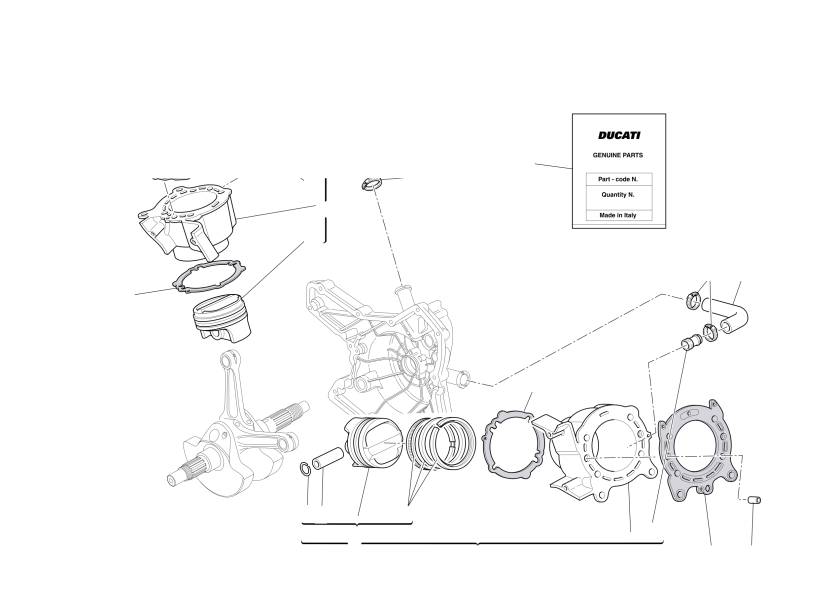 DUCATI
GENUINE PARTS
Part - code N.
Quantity N.
Made in Italy