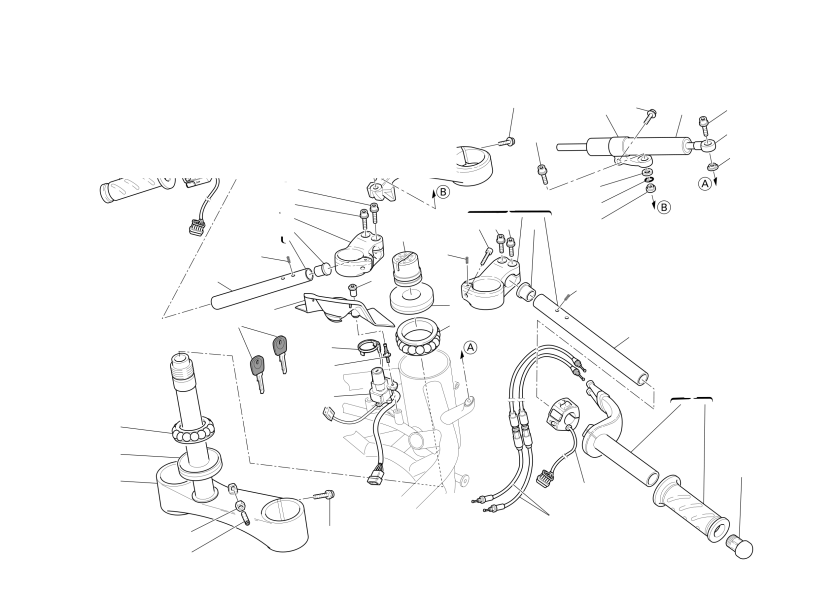 B
A
B
A