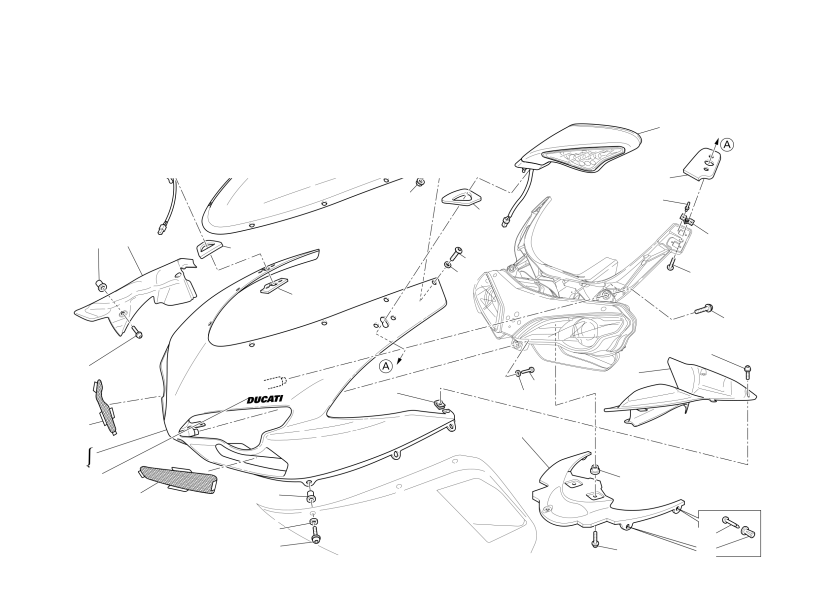 A

A

DUCATI