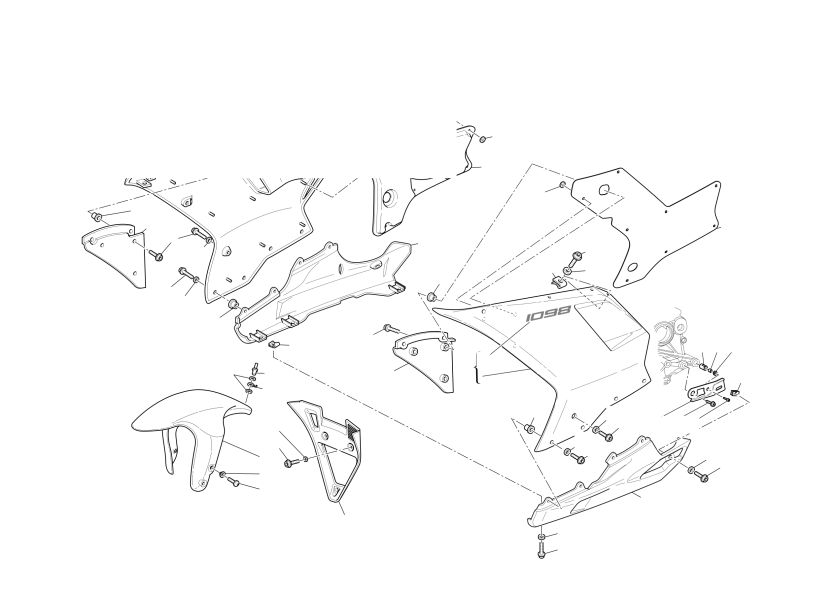 1098