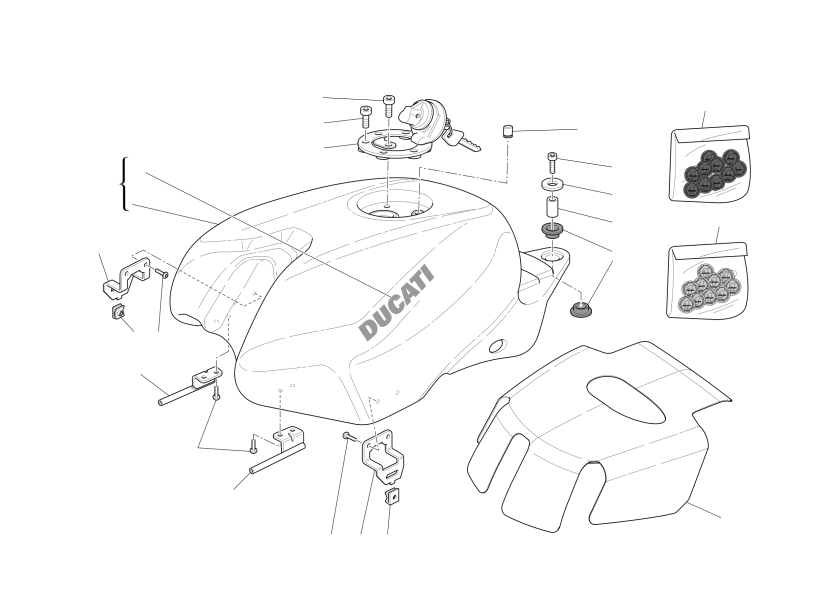 DUCATI