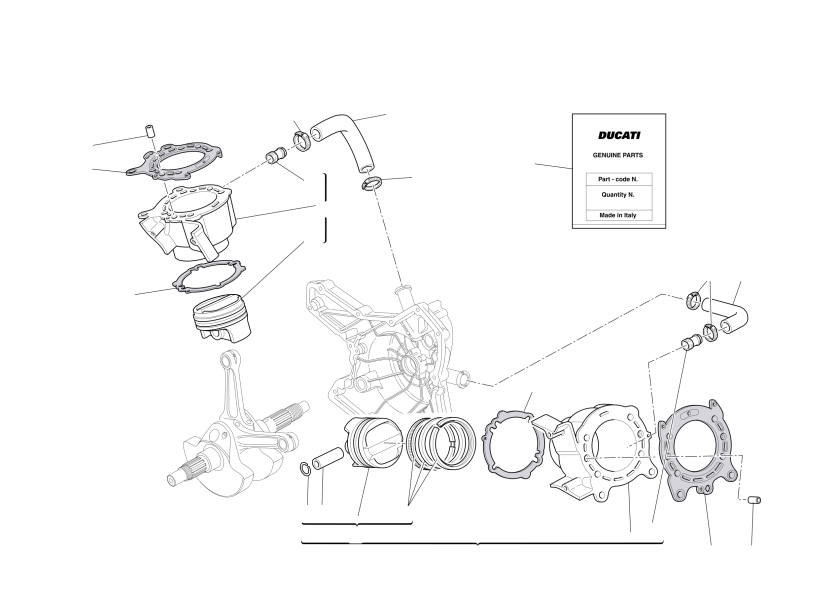 DUCATI

GENUINE PARTS

Part - code N.

Quantity N.

Made in Italy