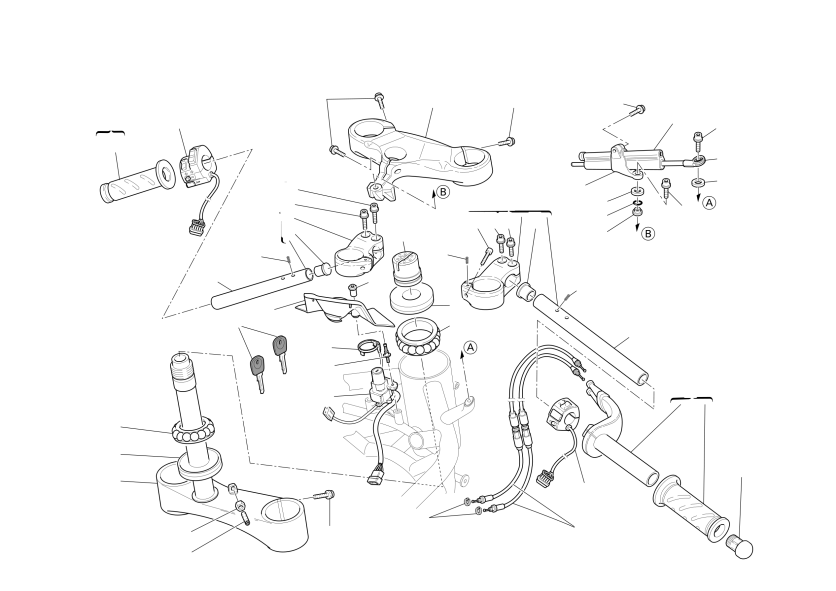 B
A
B
A