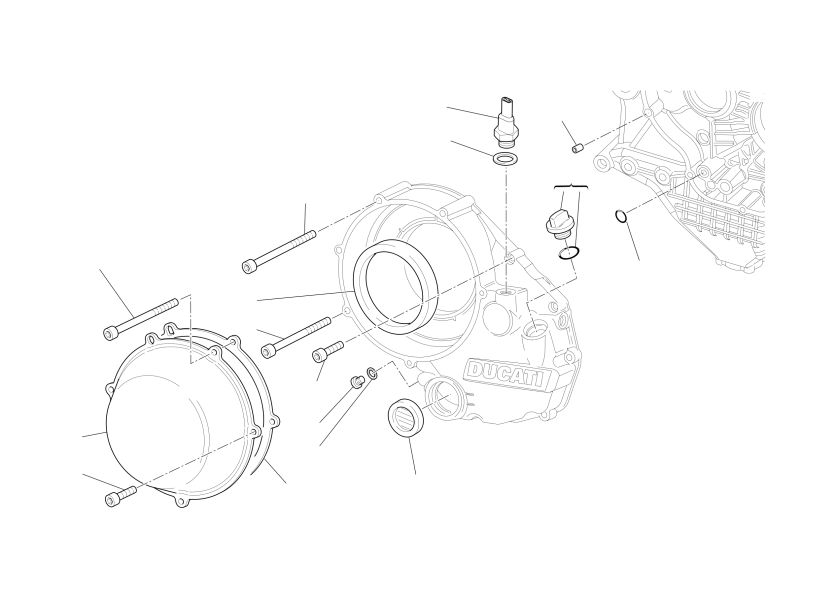 DUCATI