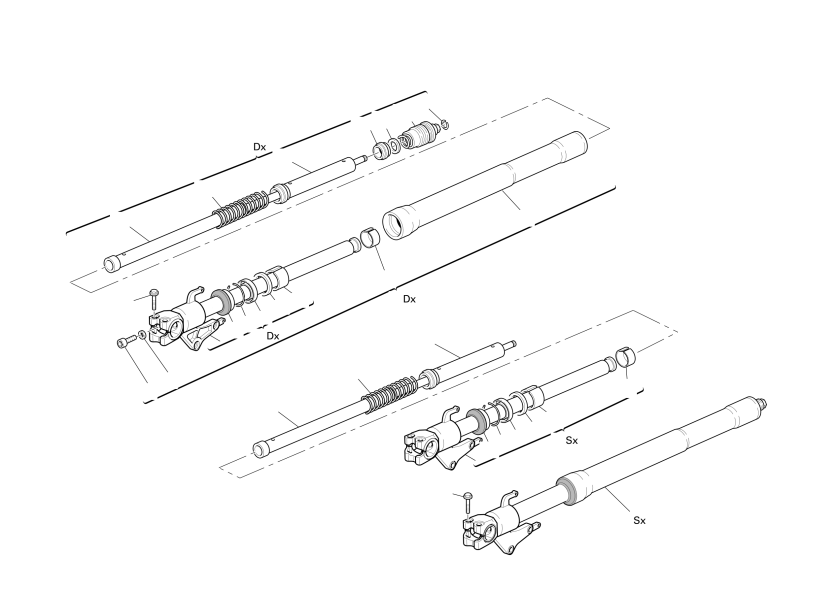 Dx

Dx

Dx

Sx

Sx