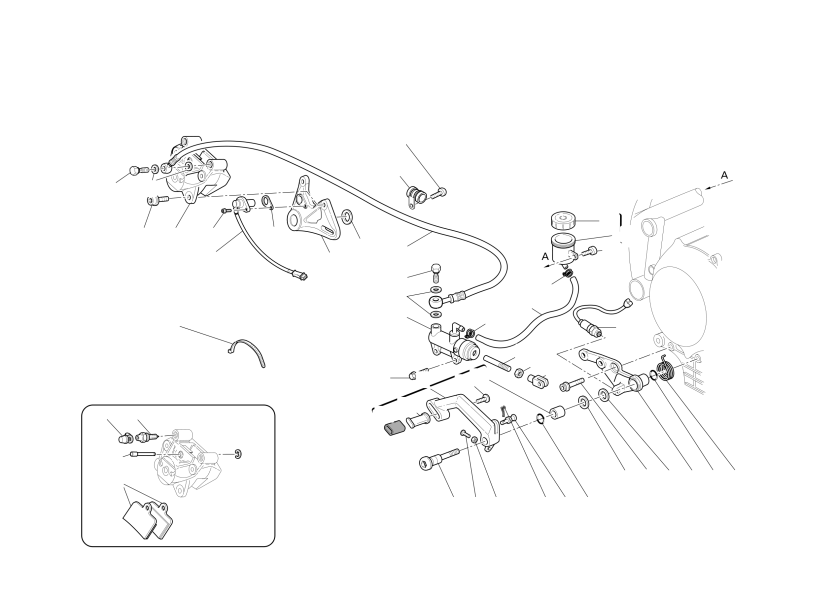 A
A