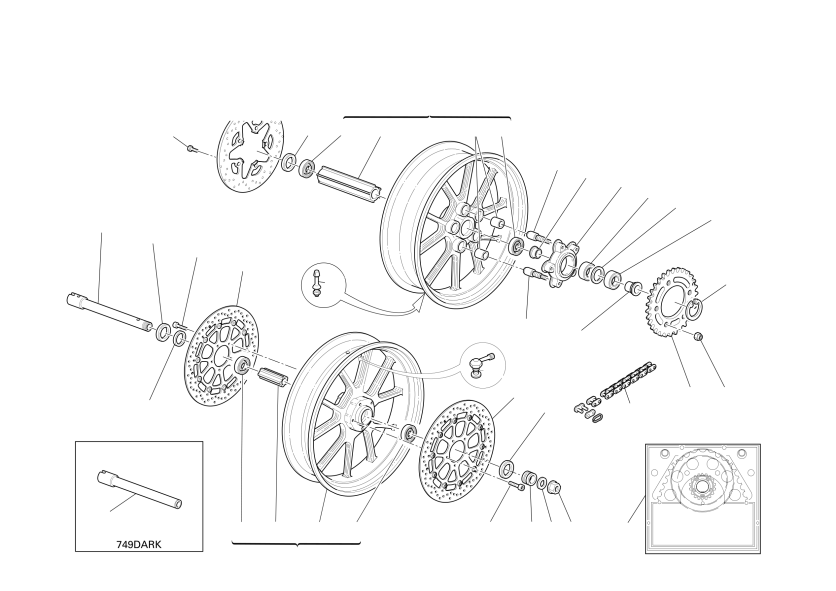 749DARK